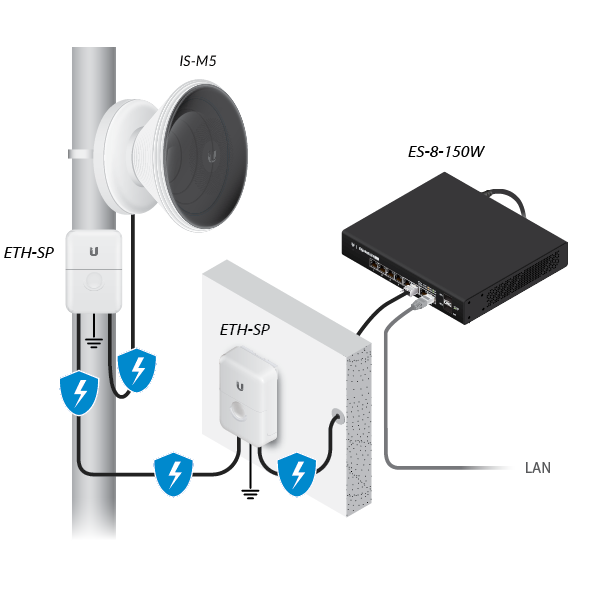 IS-M5

ES-8-150W

ETH-SP

ETH-SP

LAN